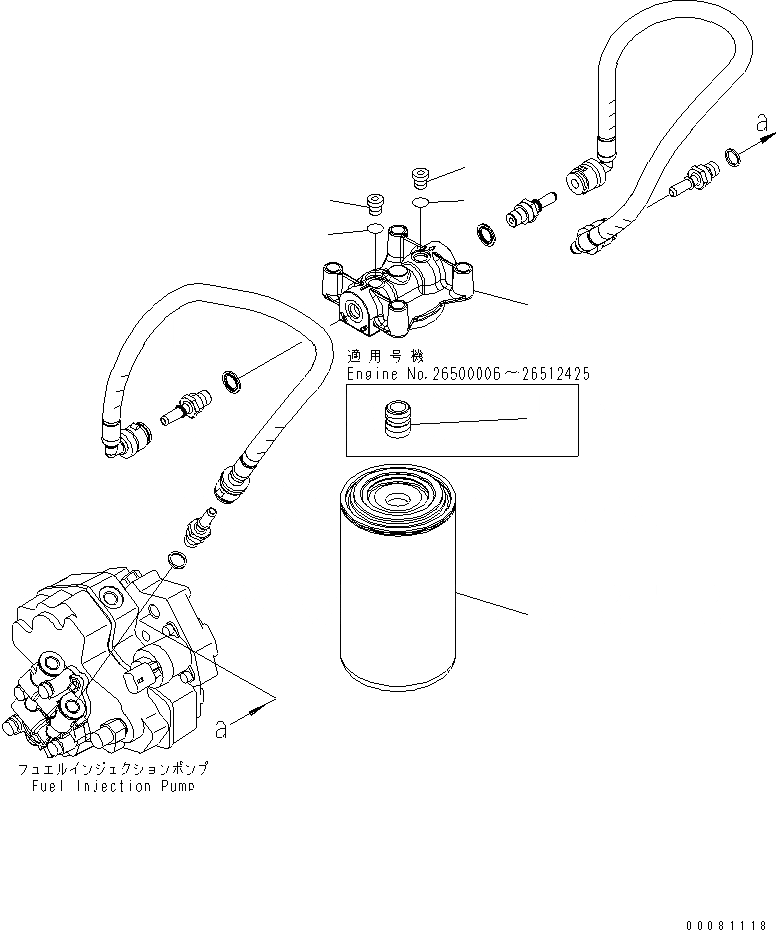 a

適用号機
Engine No.26500006～26512425

a

フュエルインジェクションポンプ
Fuel Injection Pump

00081118