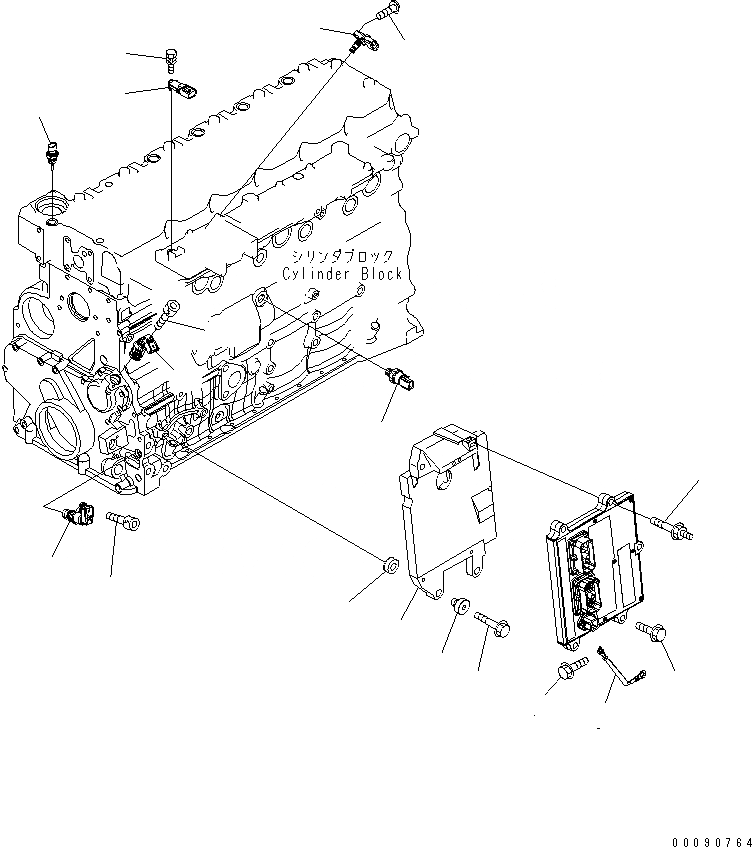 シリンダブロック
Cylinder Block

00090764