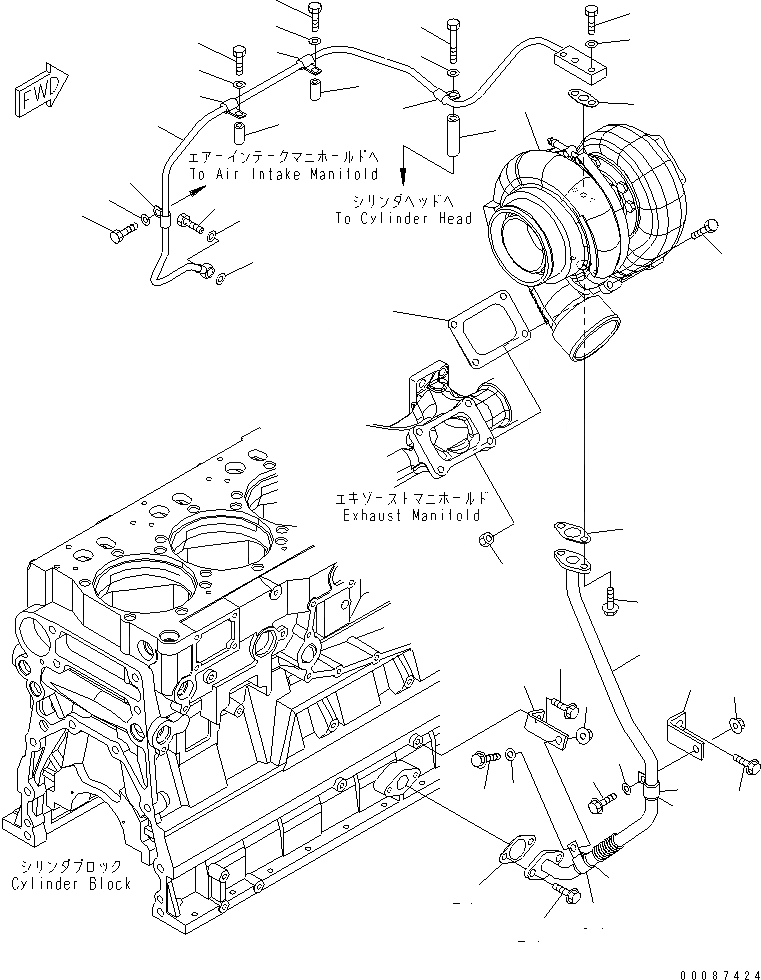 FWD

エアーインテークマニホールドへ
To Air Intake Manifold

シリンダヘッドへ
To Cylinder Head

エキゾーストマニホールド
Exhaust Manifold

シリンダブロック
Cylinder Block

00087424