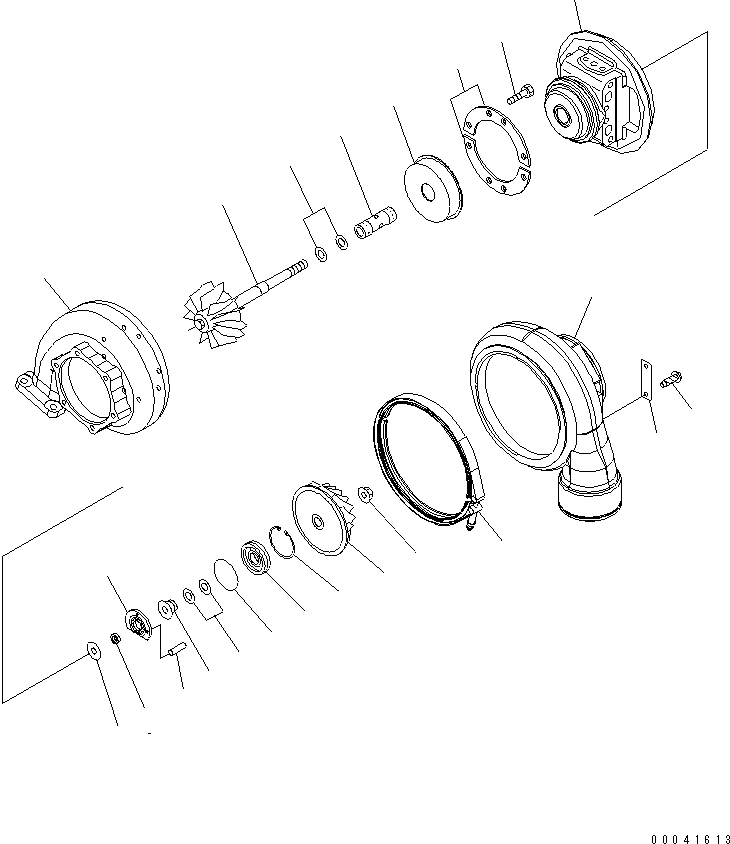 00041613