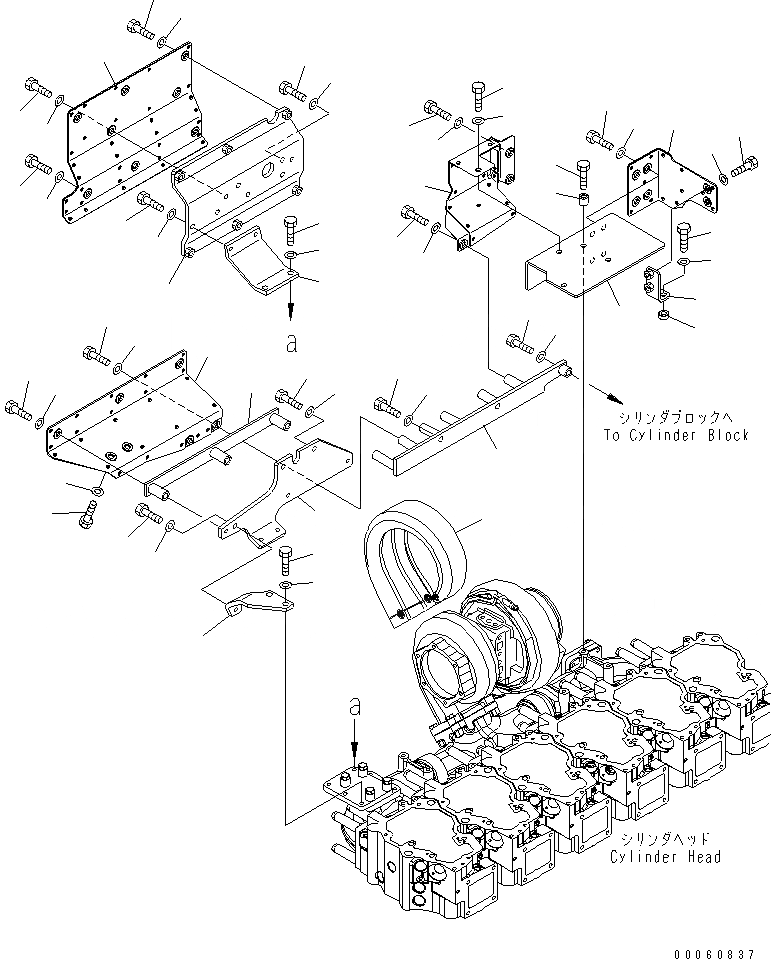 a

シリンダブロックへ
To Cylinder Block

a

シリンダヘッド
Cylinder Head

00060837