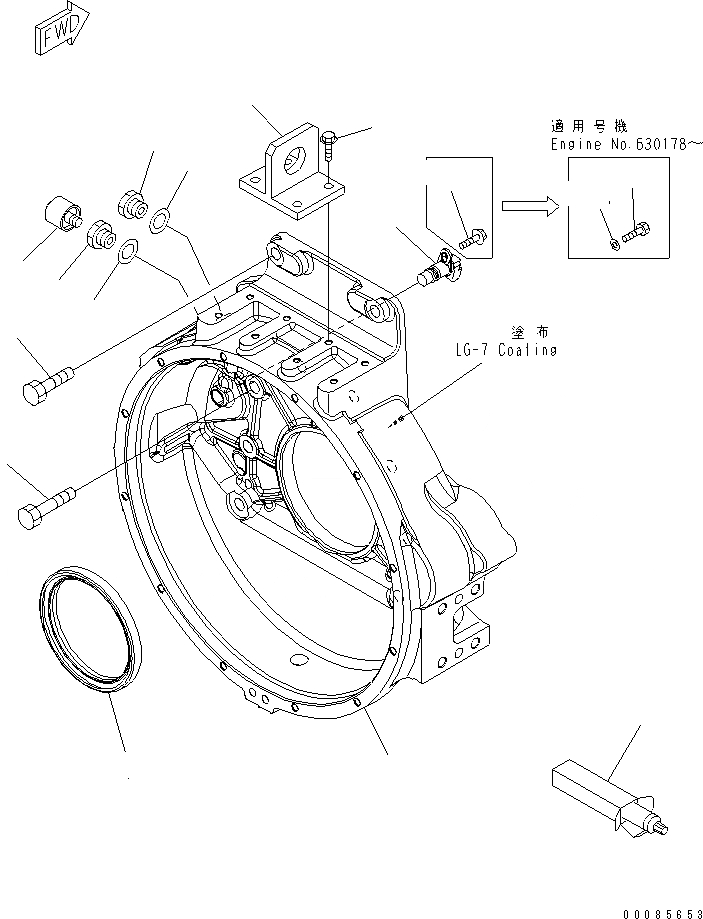 FWD

適用号機
Engine No.630178～

塗布
LG-7 Coating

00085653