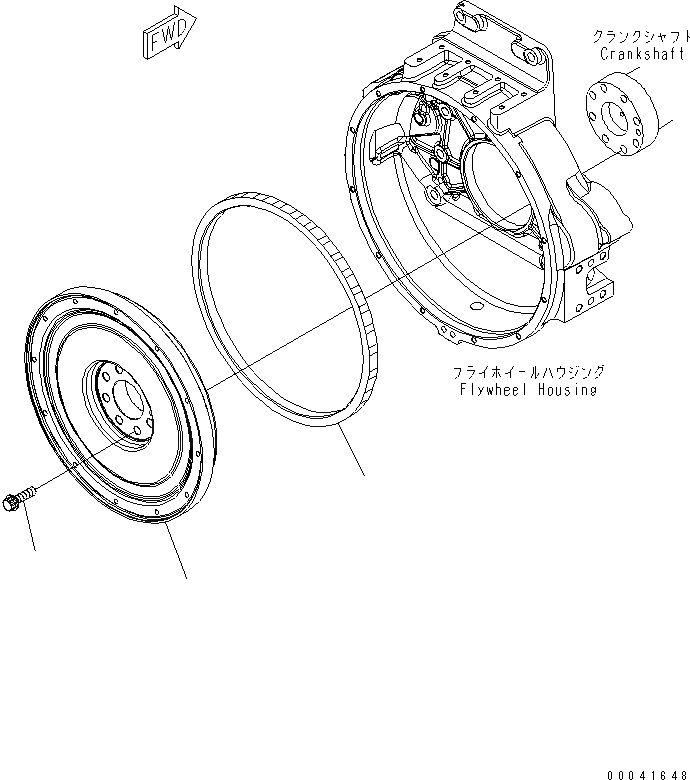 FWD

クランクシャフト
Crankshaft

フライホイールハウジング
Flywheel Housing

00041648