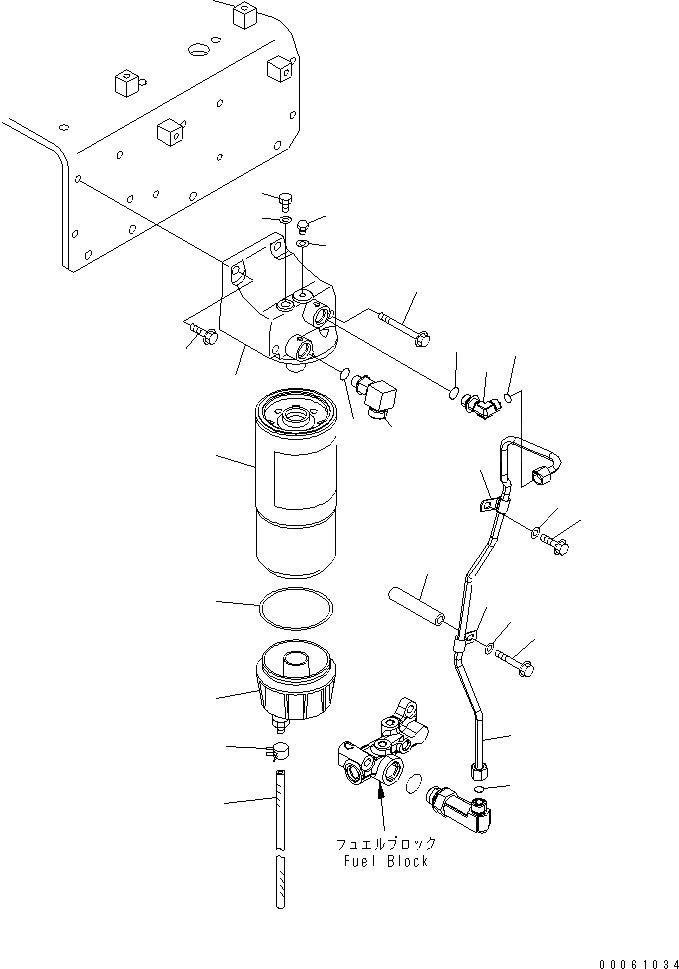 フュエルブロック
Fuel Block

00061034