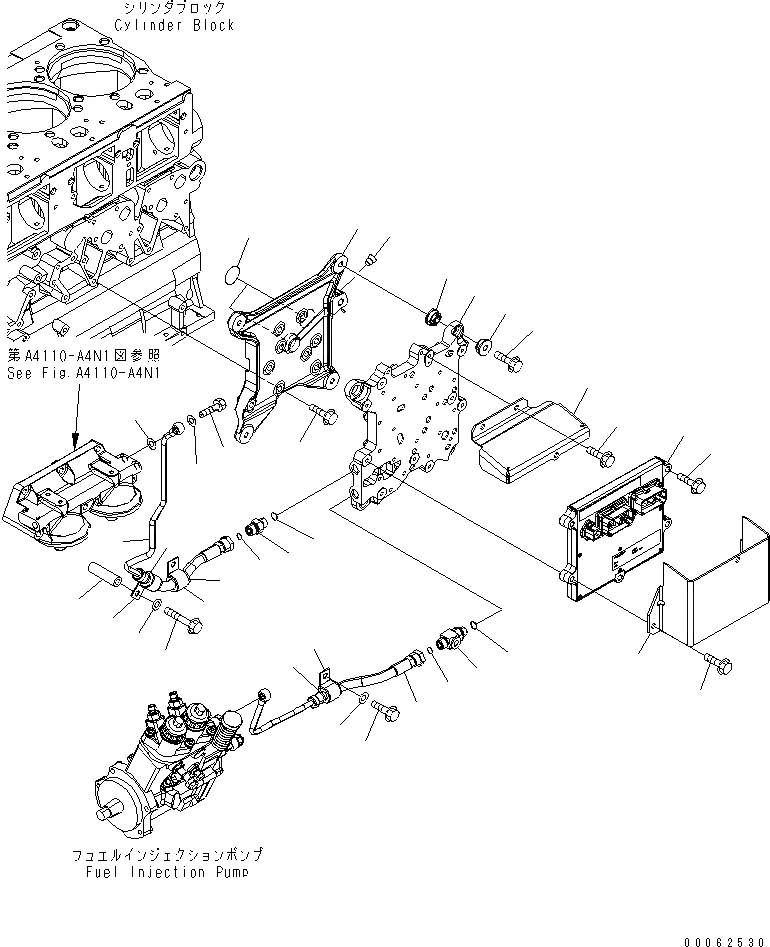 シリンダブロック
Cylinder Block

第A4110-A4N1図参照
See Fig.A4110-A4N1

フュエルインジェクションポンプ
Fuel Injection Pump

00062530