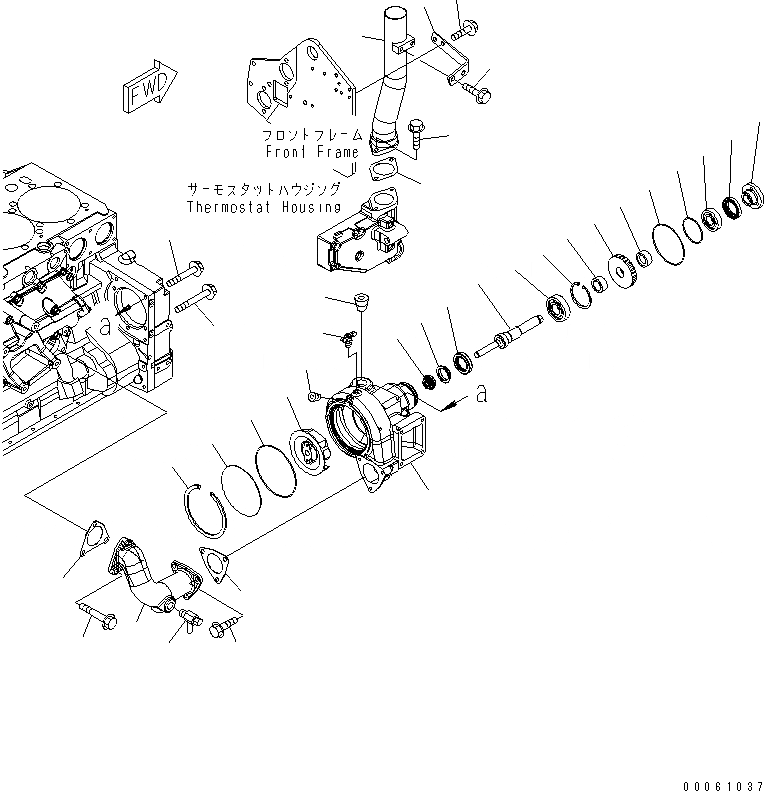 FWD

フロントフレーム
Front Frame

サーモスタットハウジング
Thermostat Housing

a

a

00061037