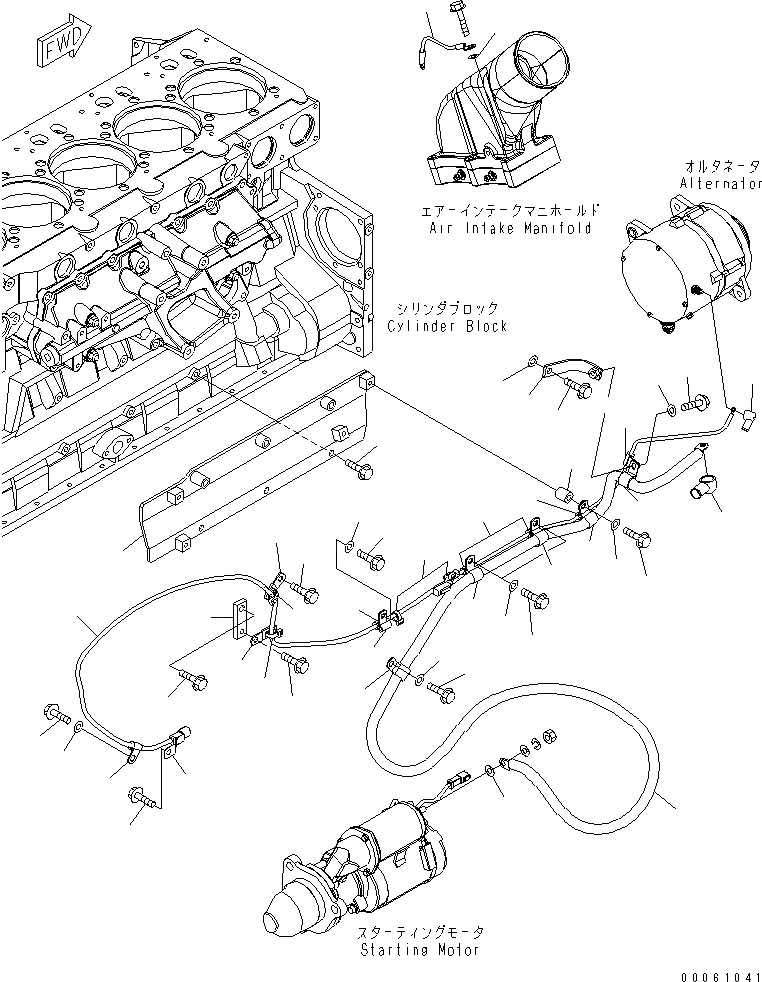 FWD

エアーインテークマニホールド
Air Intake Manifold

オルタネータ
Alternator

シリンダブロック
Cylinder Block

スターティングモータ
Starting Motor

00061041