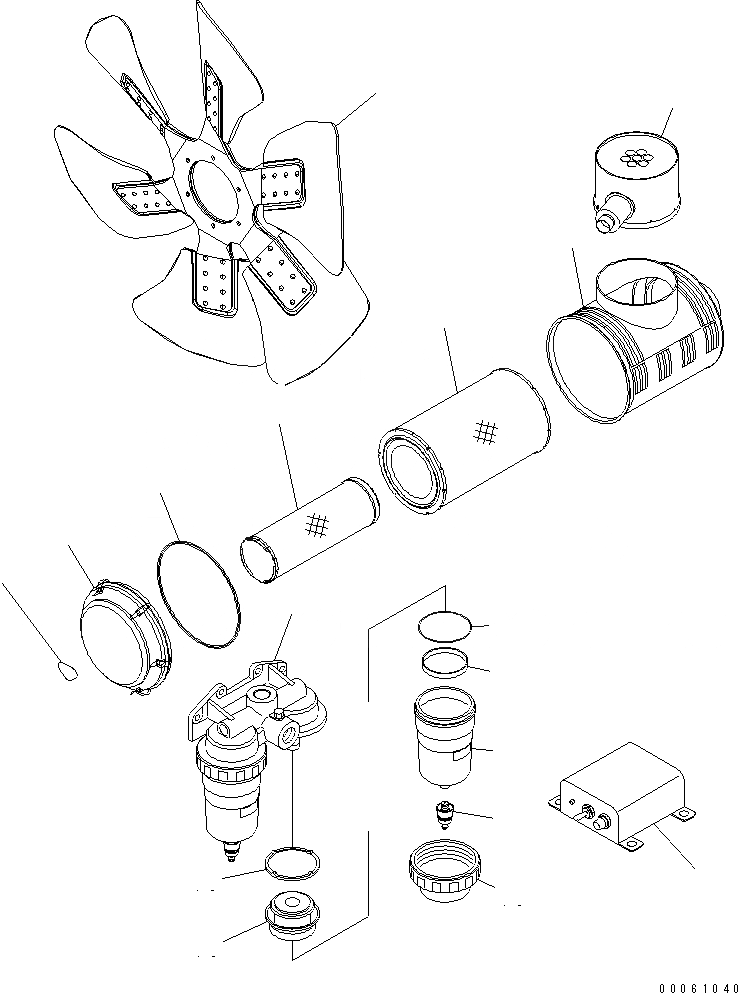 00061040