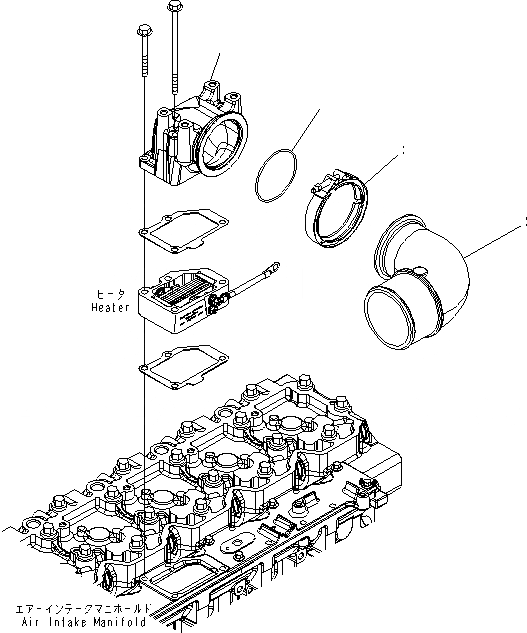 ヒータ
Heater

エアーインテークマニホールド
Air Intake Manifold