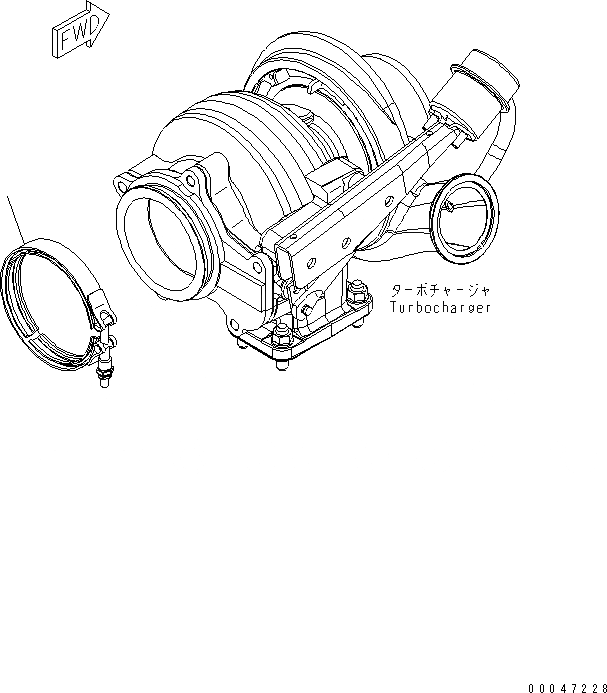 FWD

ターボチャージャ
Turbocharger

00047228