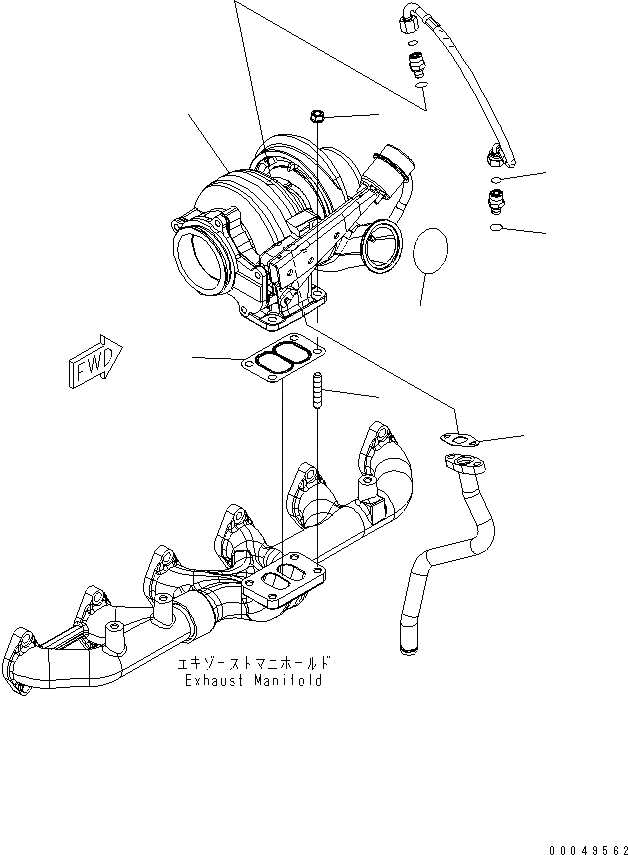 FWD

エキゾーストマニホールド
Exhaust Manifold

00049562