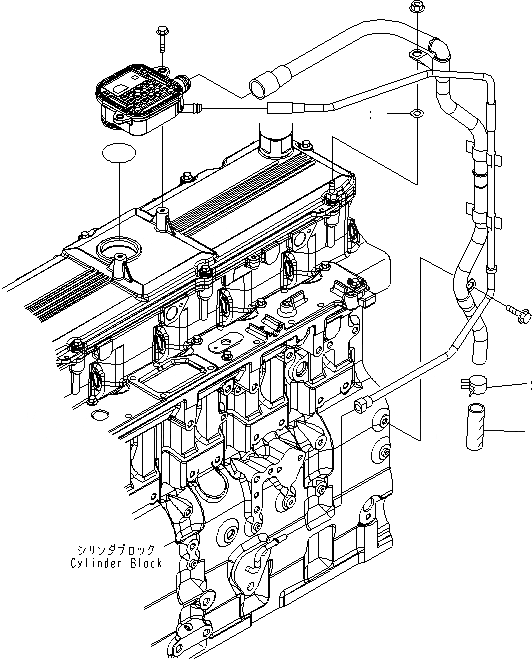 シリンダブロック
Cylinder Block