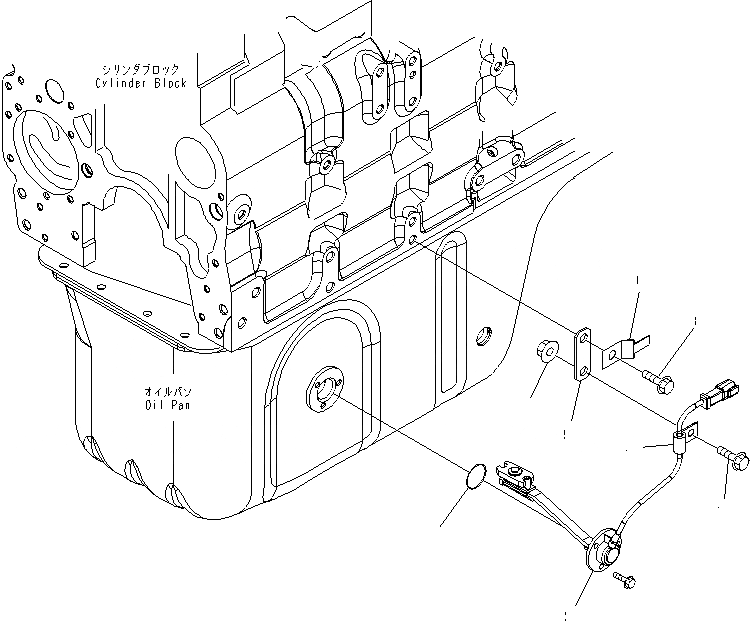 シリンダブロック
Cylinder Block

オイルパン
Oil Pan