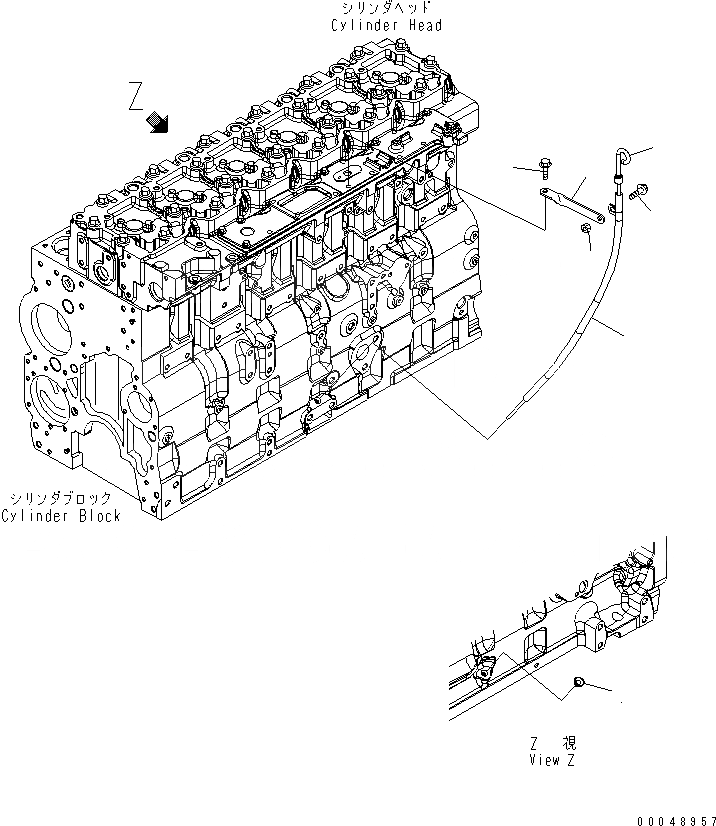 シリンダヘッド
Cylinder Head

Z

シリンダブロック
Cylinder Block

Z 視
View Z

00048957