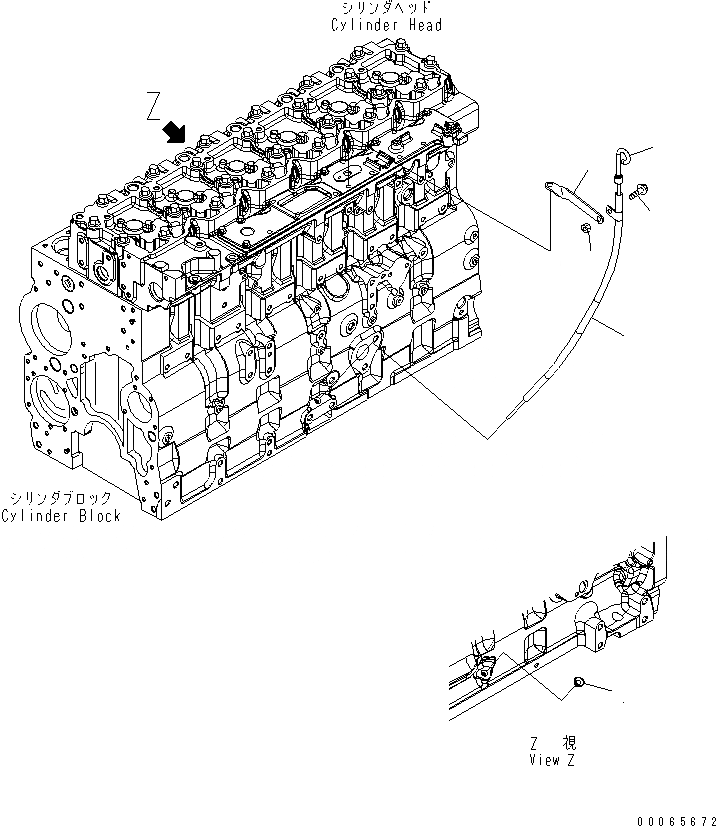 シリンダヘッド
Cylinder Head

Z

シリンダブロック
Cylinder Block

Z 視
View Z

00065672