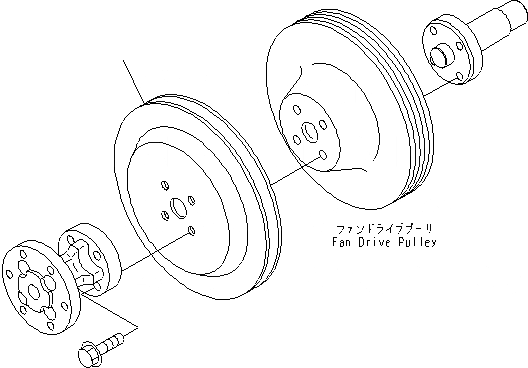 ファンドライブプーリ
Fan Drive Pulley