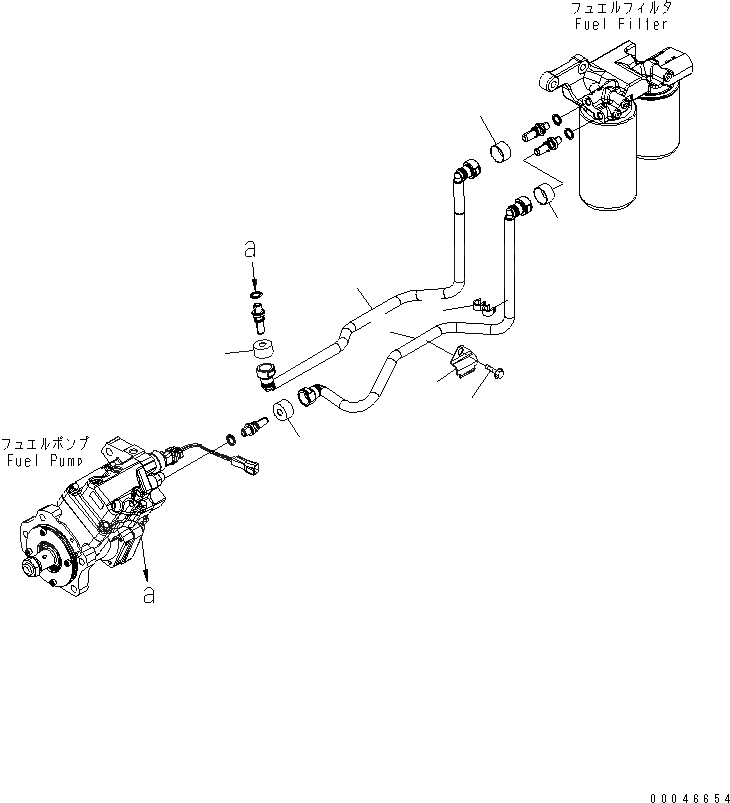 フュエルフィルタ
Fuel Filter

a

フュエルポンプ
Fuel Pump

a

00046654