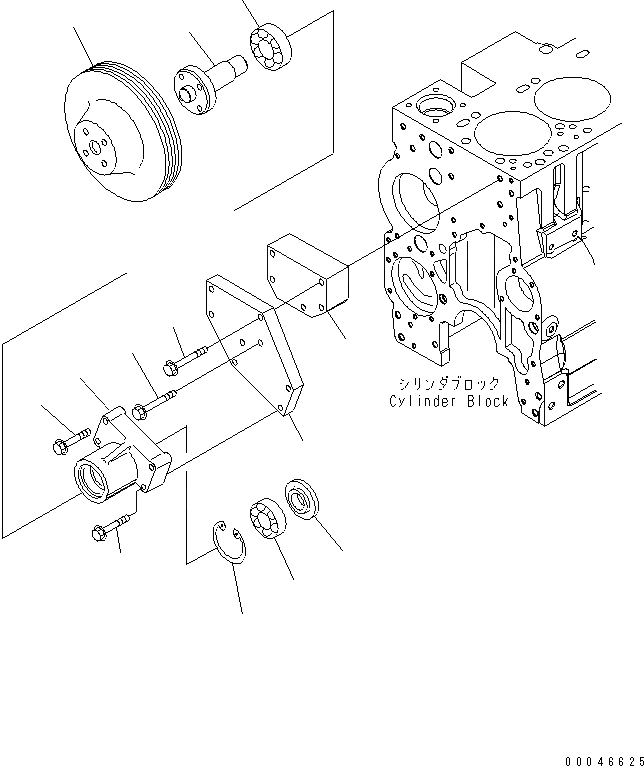 シリンダブロック
Cylinder Block

00046625