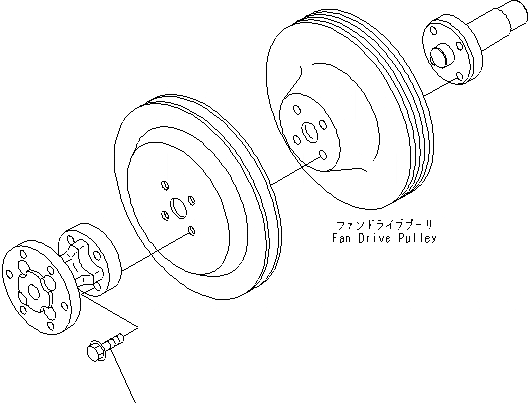 ファンドライブプーリ
Fan Drive Pulley