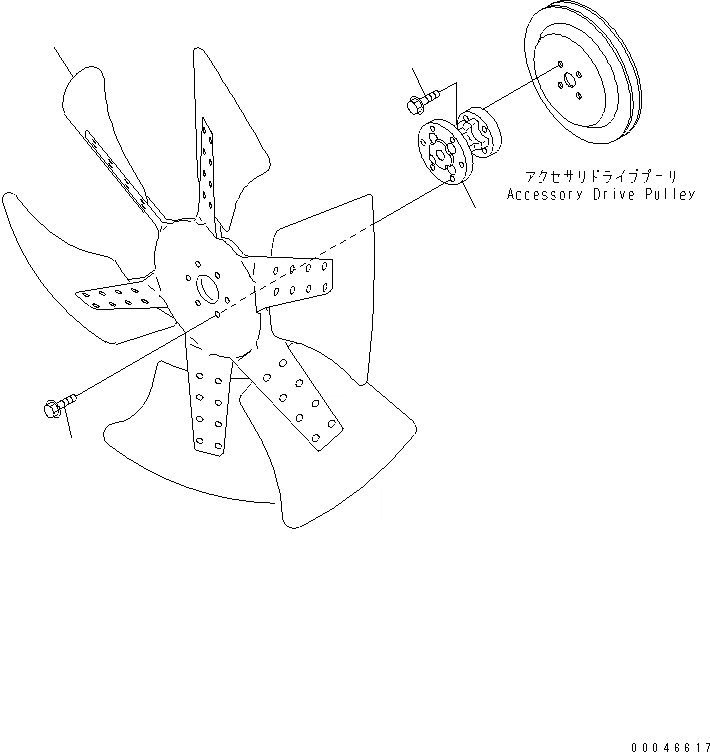 アクセサリドライブプーリ
Accessory Drive Pulley

00046617