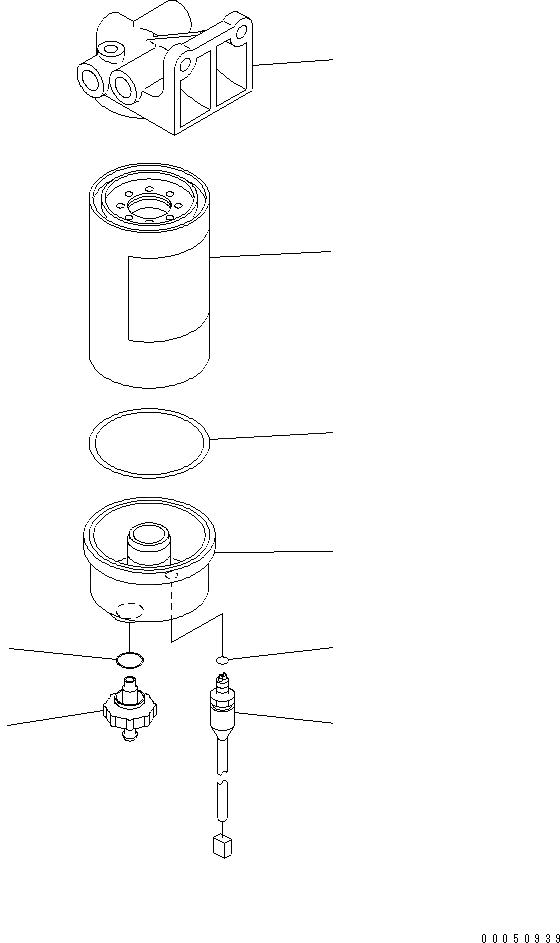 00050939