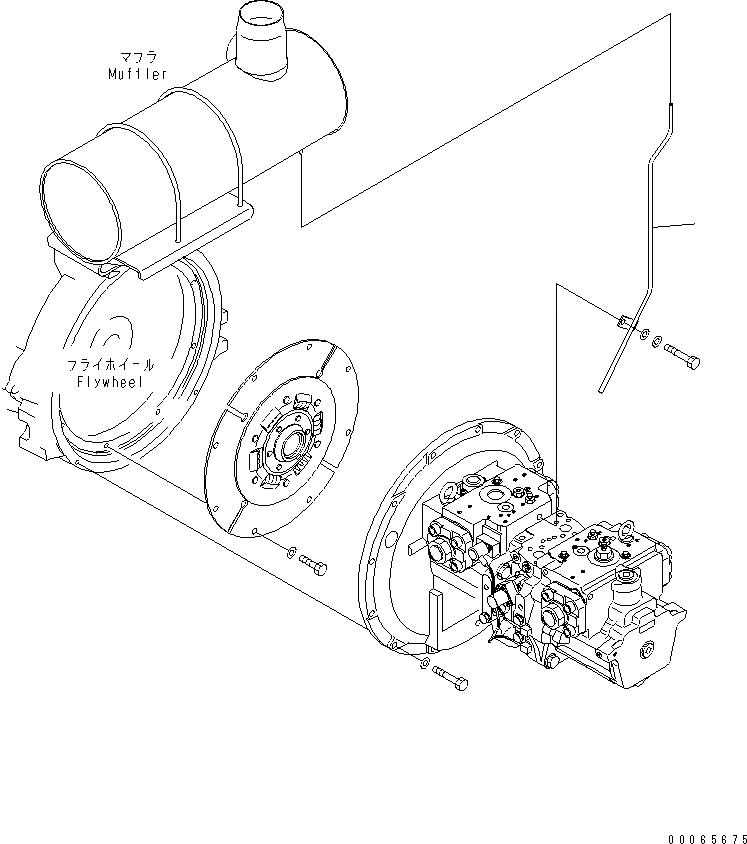 マフラ
Muffler

フライホイール
Flywheel

00065675