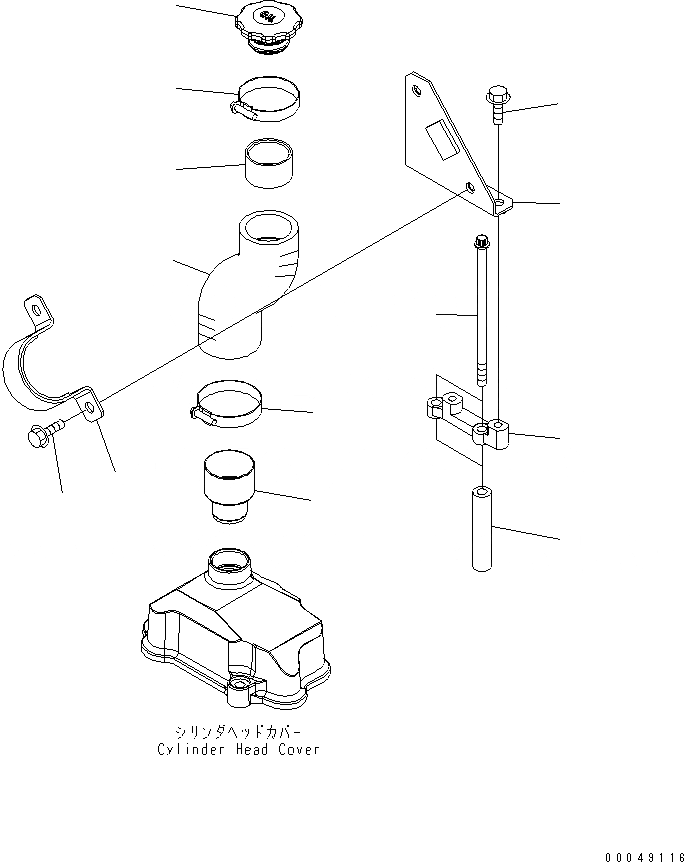 シリンダヘッドカバー
Cylinder Head Cover

00049116