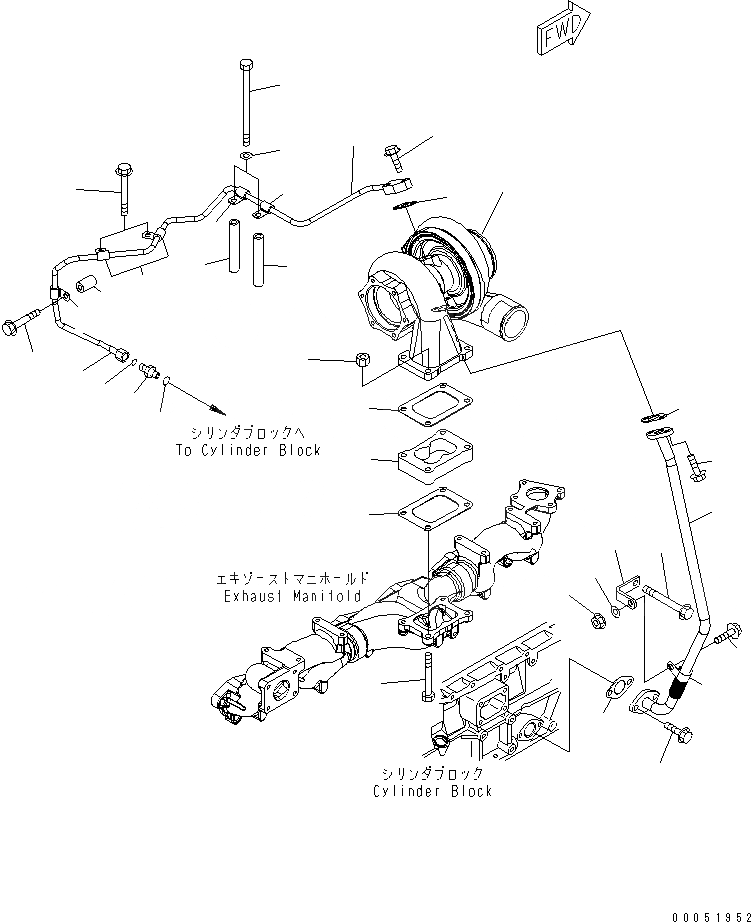 FWD

シリンダブロックへ
To Cylinder Block

エキゾーストマニホールド
Exhaust Manifold

シリンダブロック
Cylinder Block

00051952