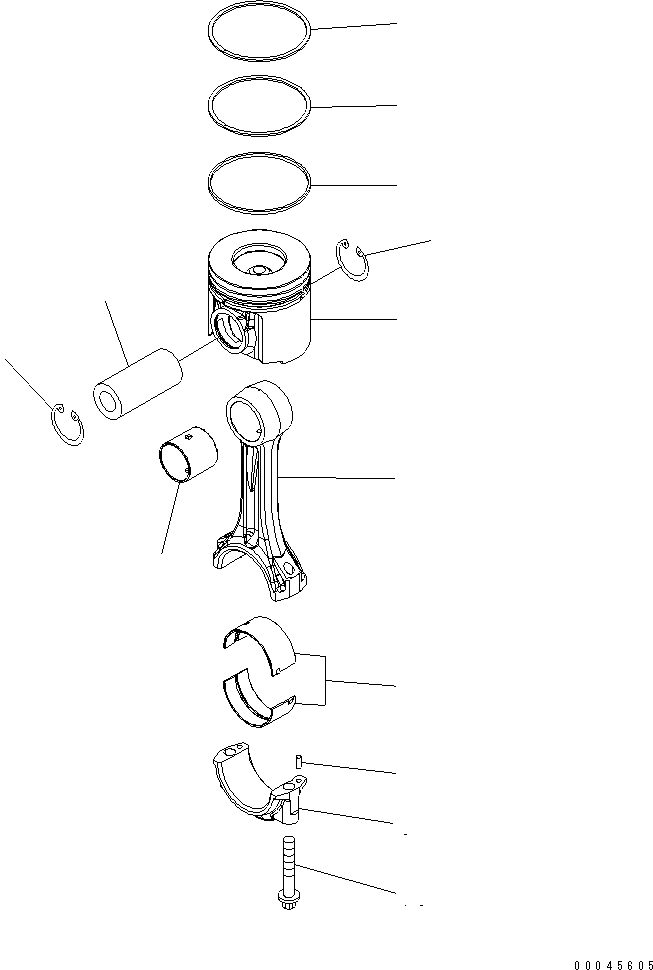 00045605