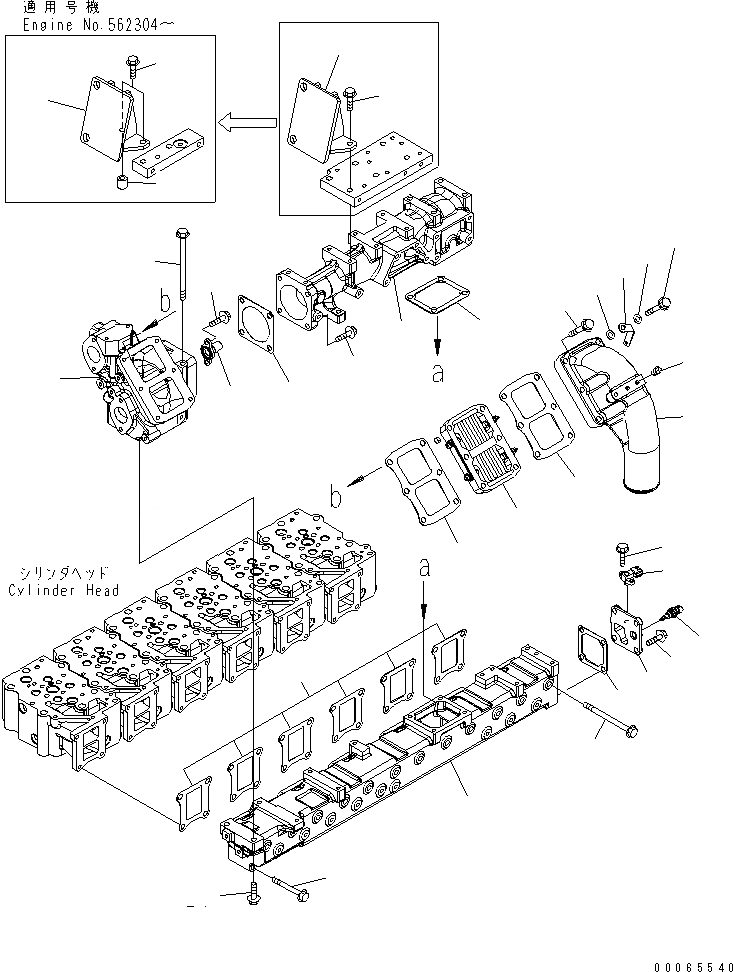 適用号機
Engine No.562304～

b

a

b

シリンダヘッド
Cylinder Head

a

00065540