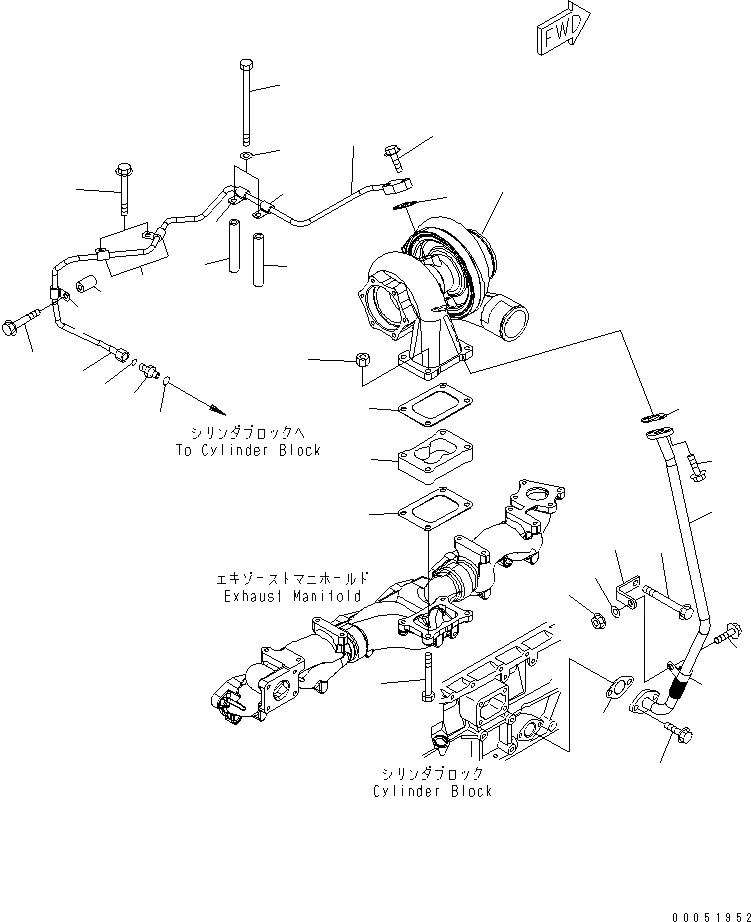 FWD

シリンダブロックへ
To Cylinder Block

エキゾーストマニホールド
Exhaust Manifold

シリンダブロック
Cylinder Block

00051952