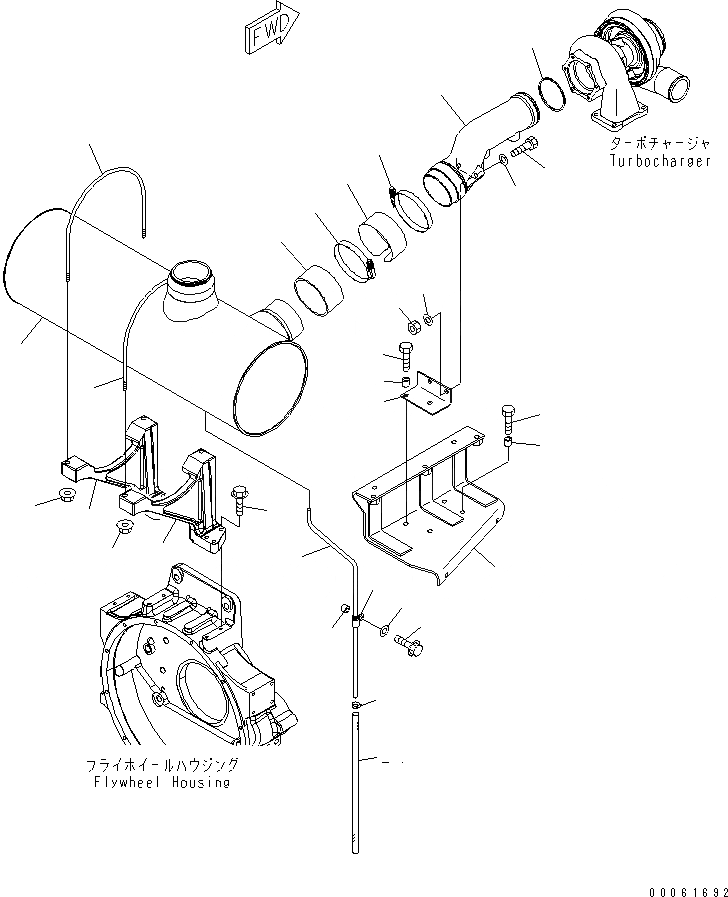 FWD

ターボチャージャ
Turbocharger

フライホイールハウジング
Flywheel Housing

00061692