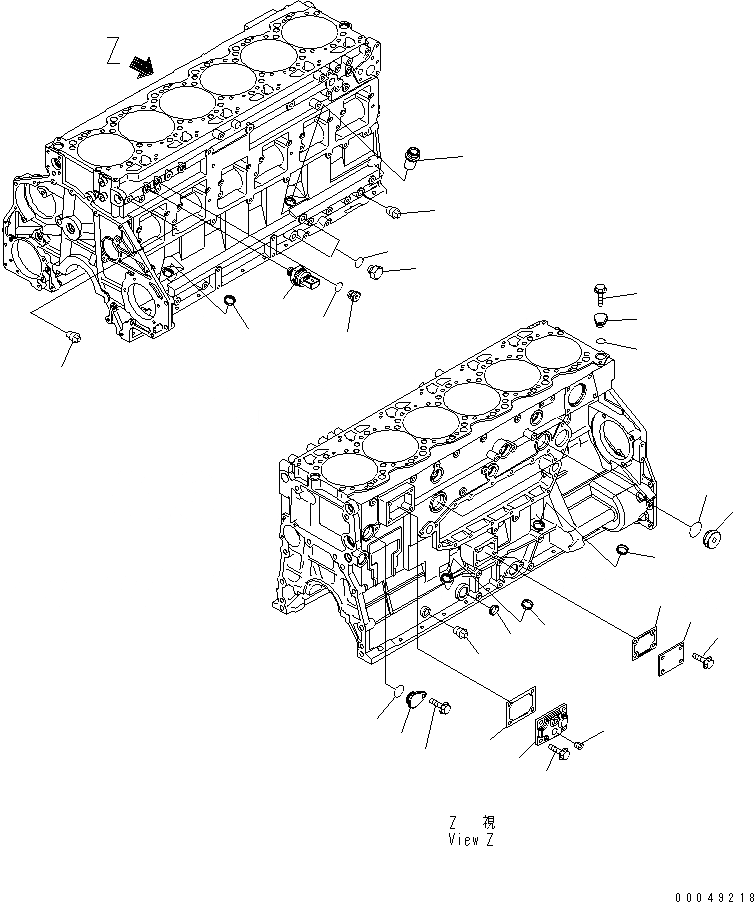 Z

Z 視
View Z

00049218