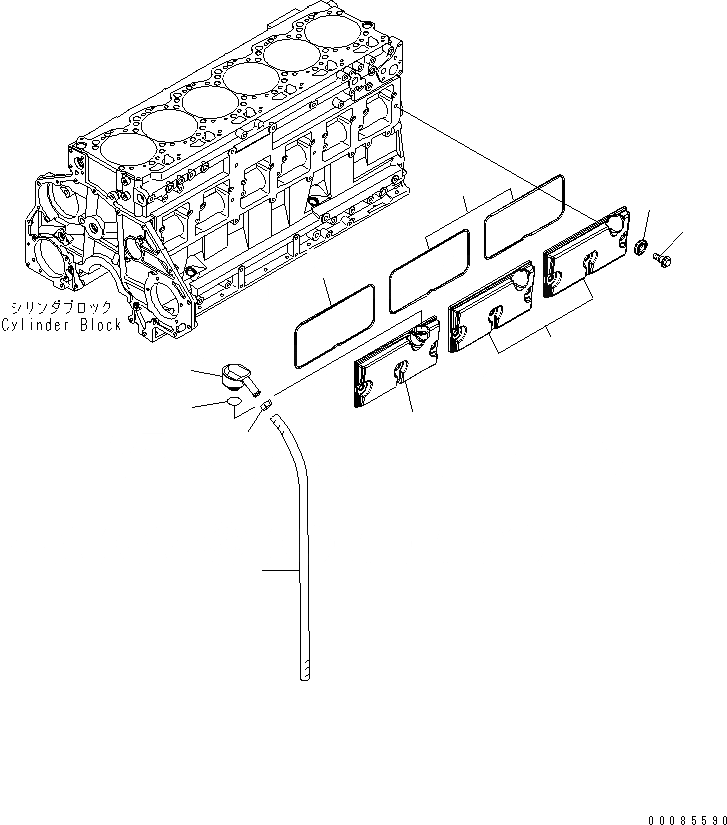 シリンダブロック
Cylinder Block

00085590