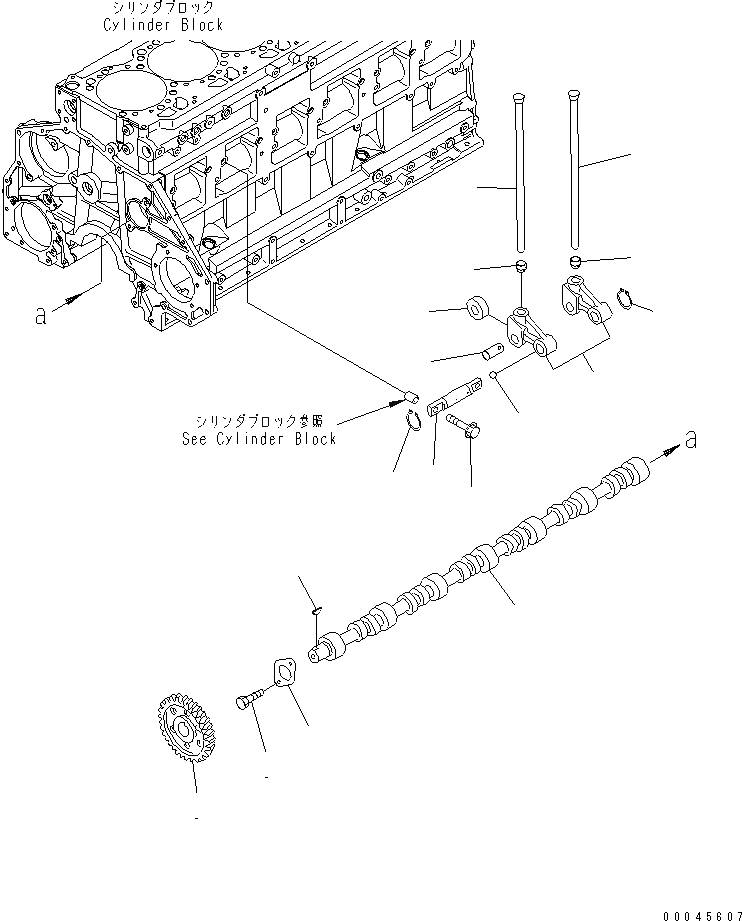 シリンダブロック
Cylinder Block

a

シリンダブロック参照
See Cylinder Block

a

-

-

00045607