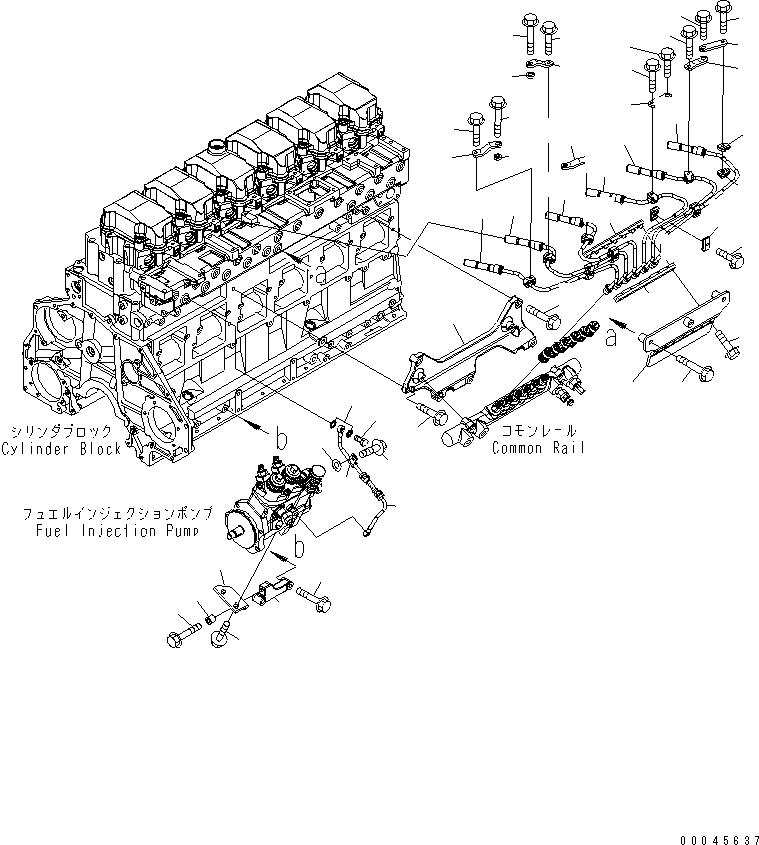 a

a

シリンダブロック
Cylinder Block

b

コモンレール
Common Rail

フュエルインジェクションポンプ
Fuel Injection Pump

b

00045637