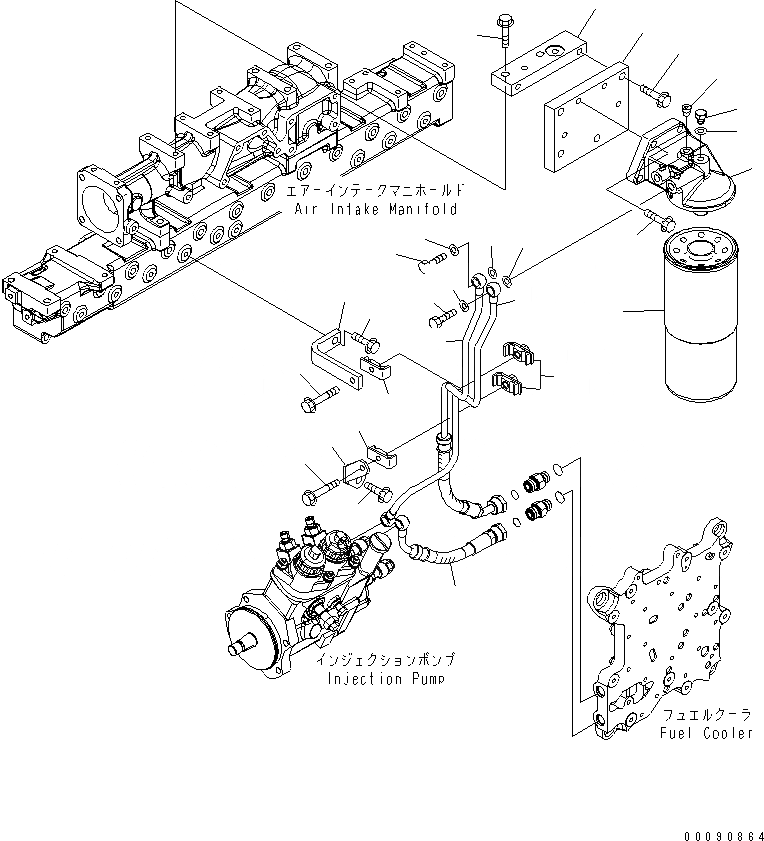 エアーインテークマニホールド
Air Intake Manifold

インジェクションポンプ
Injection Pump

フュエルクーラ
Fuel Cooler

00090864