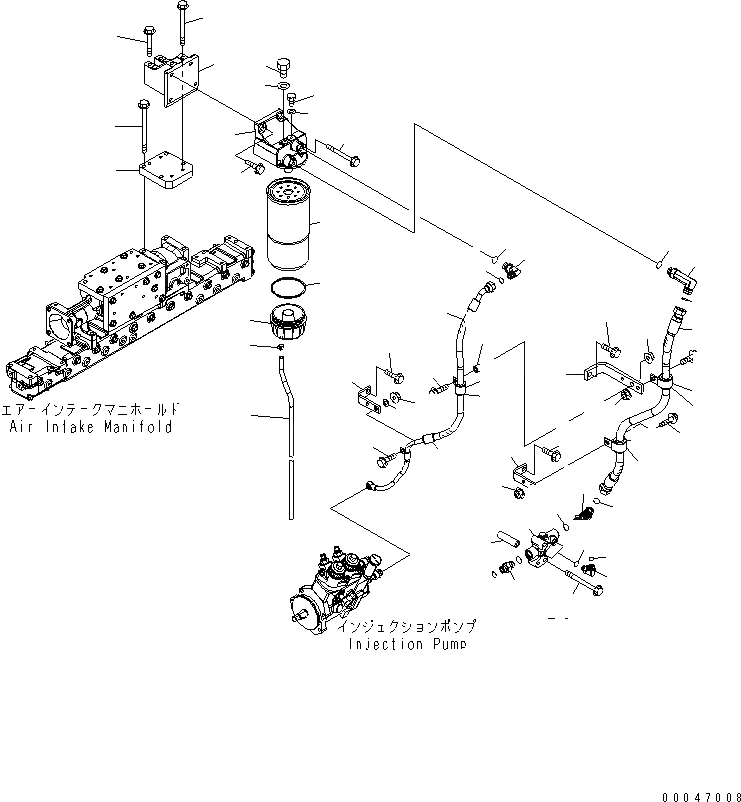 エアーインテークマニホールド
Air Intake Manifold

インジェクションポンプ
Injection Pump

00047008