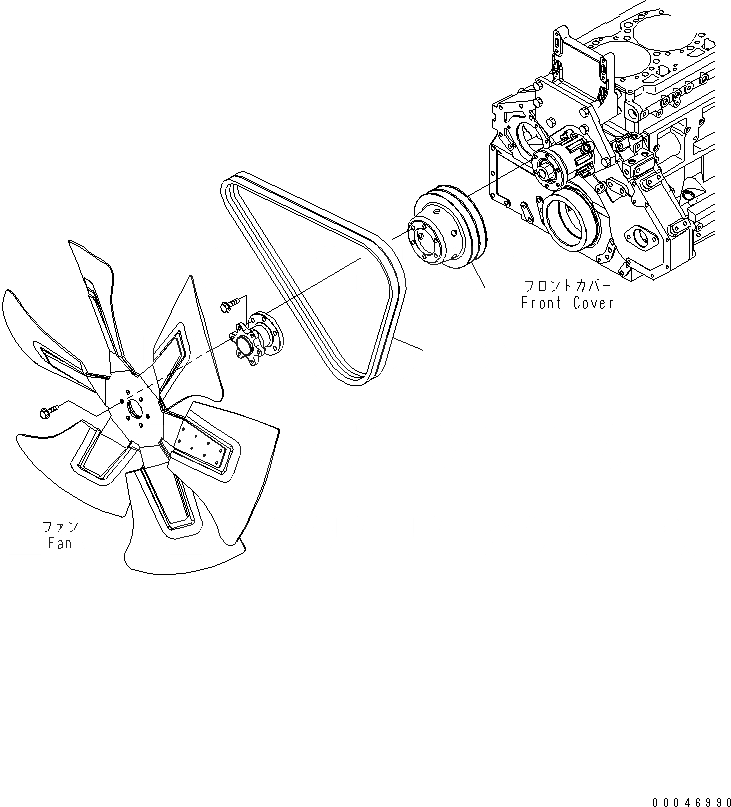 フロントカバー
Front Cover

ファン
Fan

00046990