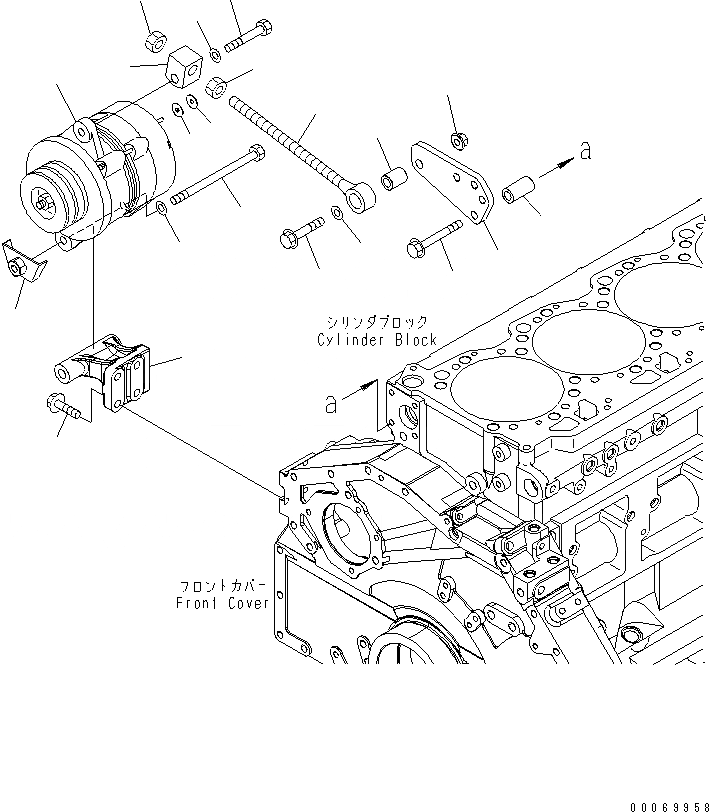 a

シリンダブロック
Cylinder Block

a

フロントカバー
Front Cover

00069958