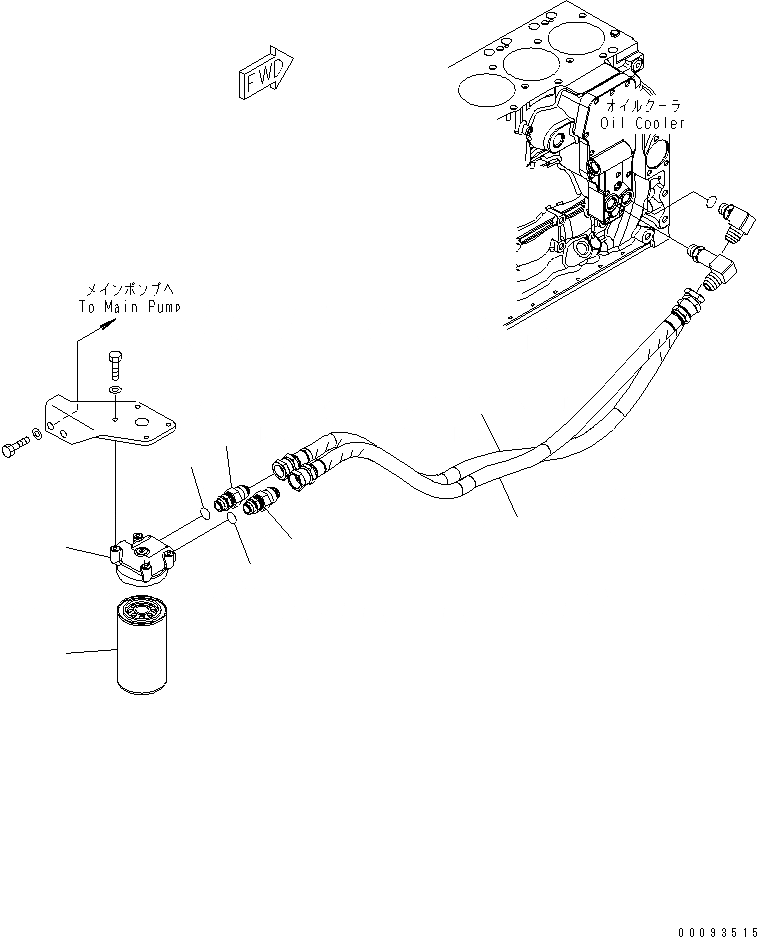 FWD

オイルクーラ
Oil Cooler

メインポンプへ
To Main Pump

00093515