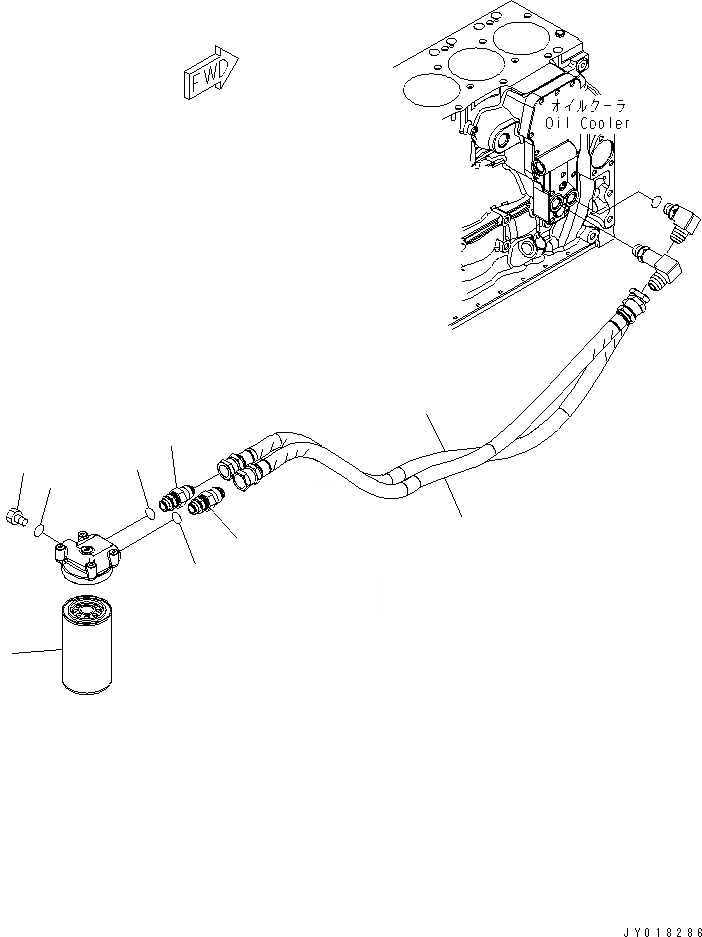 FWD

オイルクーラ
Oil Cooler

JY018286