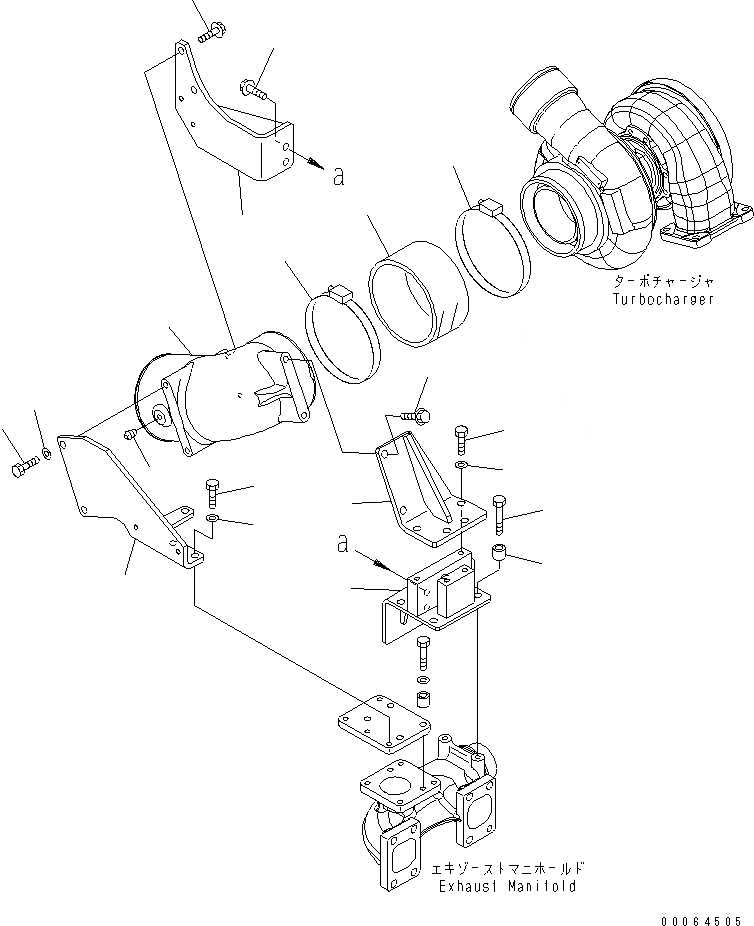 a

ターボチャージャ
Turbocharger

a

エキゾーストマニホールド
Exhaust Manifold

00064505