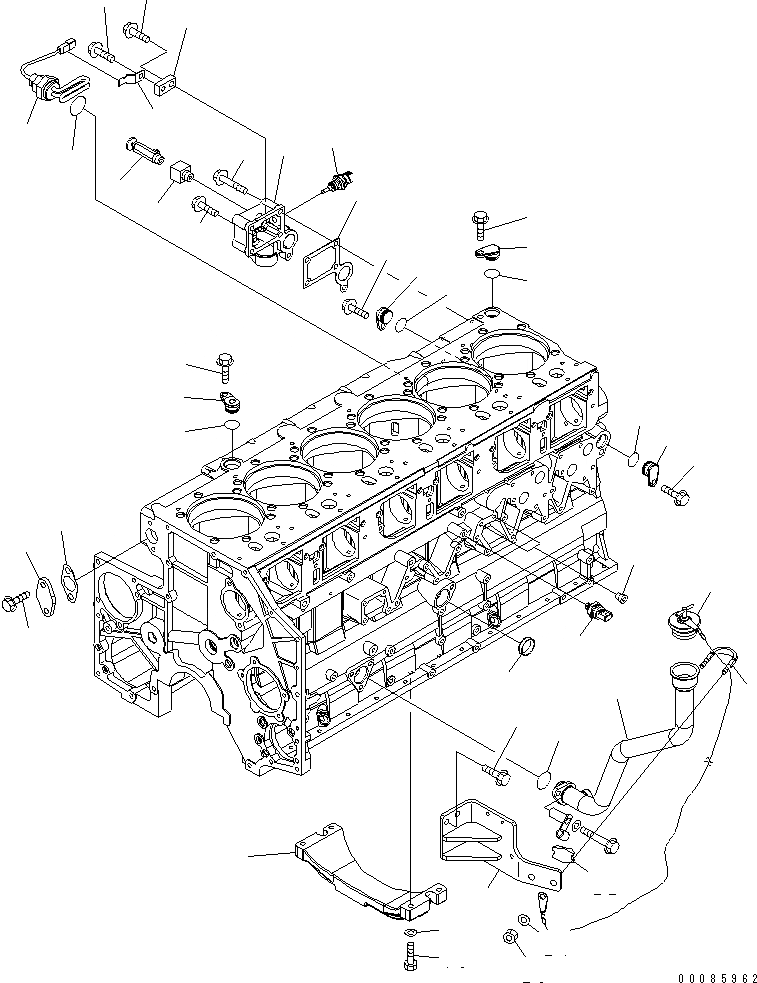 00085362