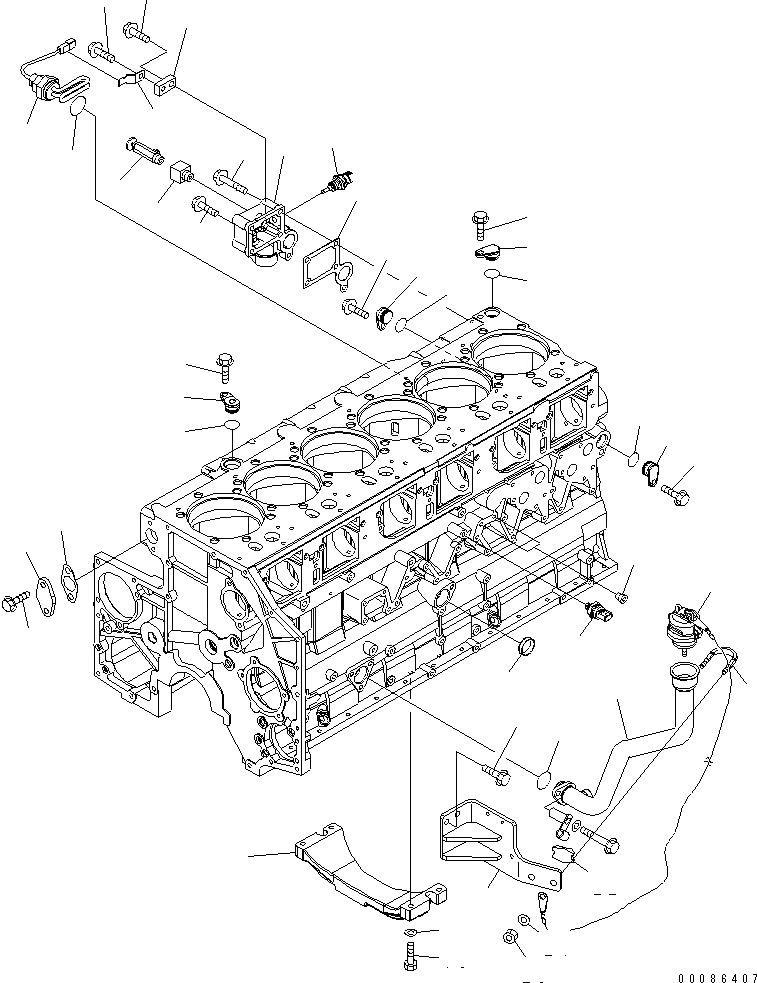 00086407