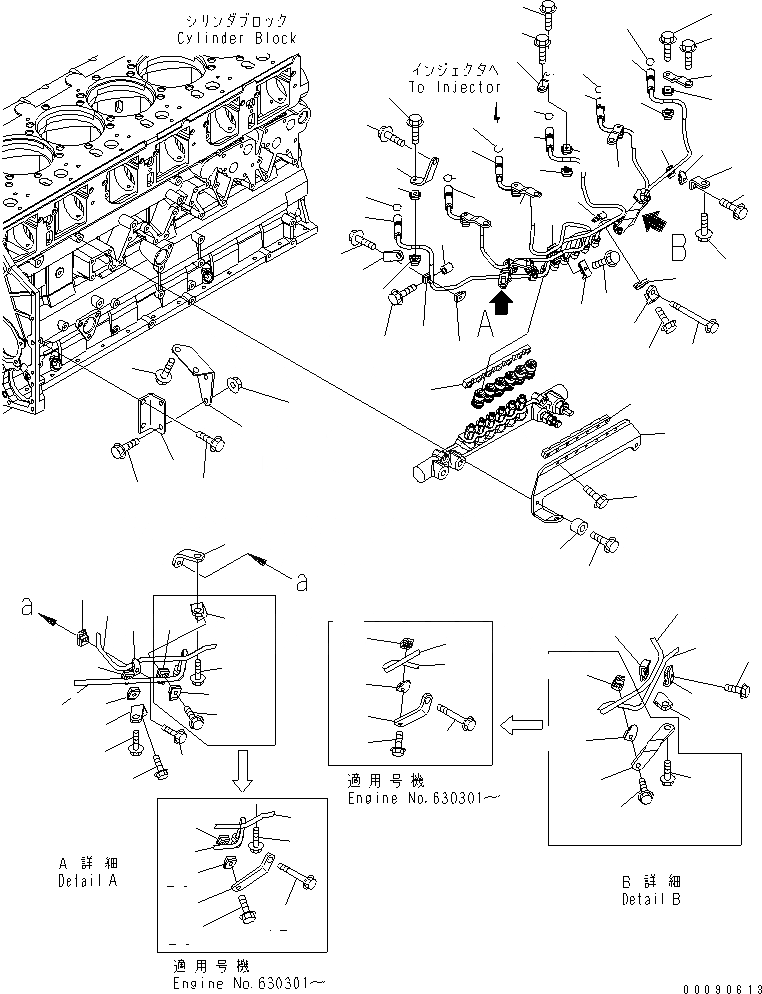 シリンダブロック
Cylinder Block

インジェクタへ
To Injector

A

B

a

a

適用号機
Engine No. 630301～

A 詳細
Detail A

適用号機
Engine No. 630301～

B 詳細
Detail B

00090613