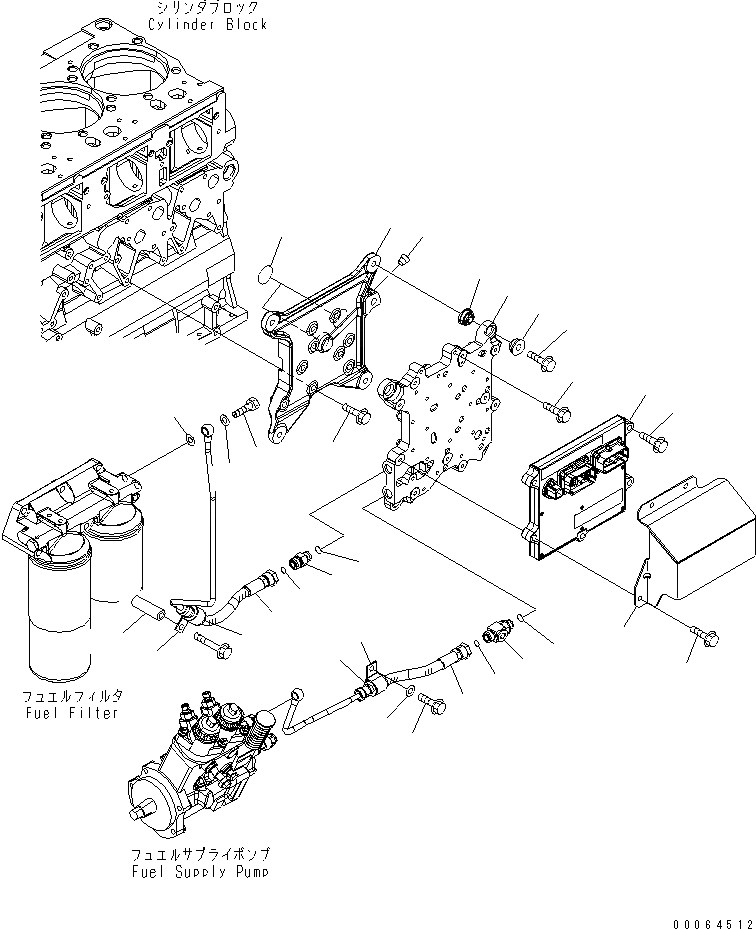 シリンダブロック
Cylinder Block

フュエルフィルタ
Fuel Filter

フュエルサプライポンプ
Fuel Supply Pump

00064512