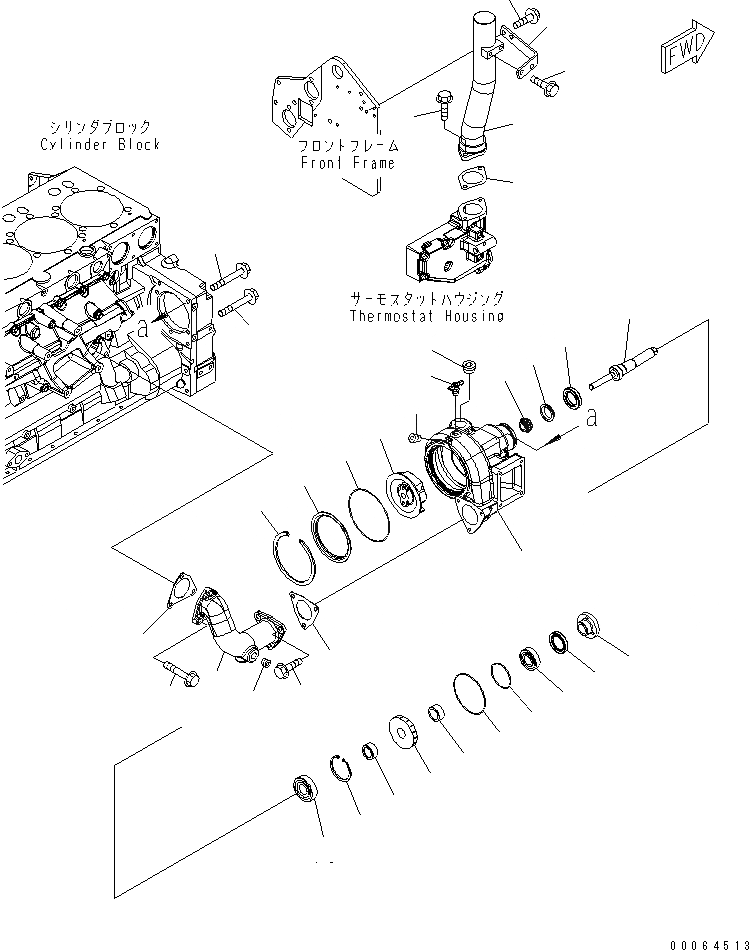 FWD

シリンダブロック
Cylinder Block

フロントフレーム
Front Frame

サーモスタットハウジング
Thermostat Housing

a

a

00064513