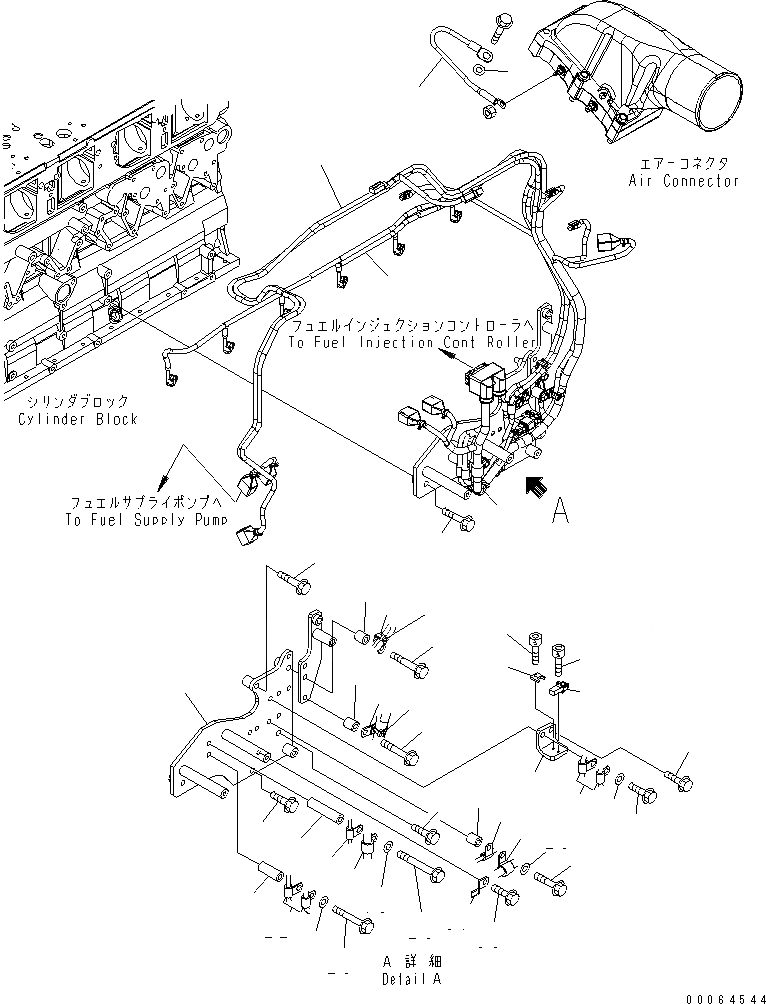 エアーコネクタ
Air Connector

フュエルインジェクションコントローラへ
To Fuel Injection Cont Roller

シリンダブロック
Cylinder Block

フュエルサプライポンプへ
To Fuel Supply Pump

A

A 詳細
Detail A

00064544