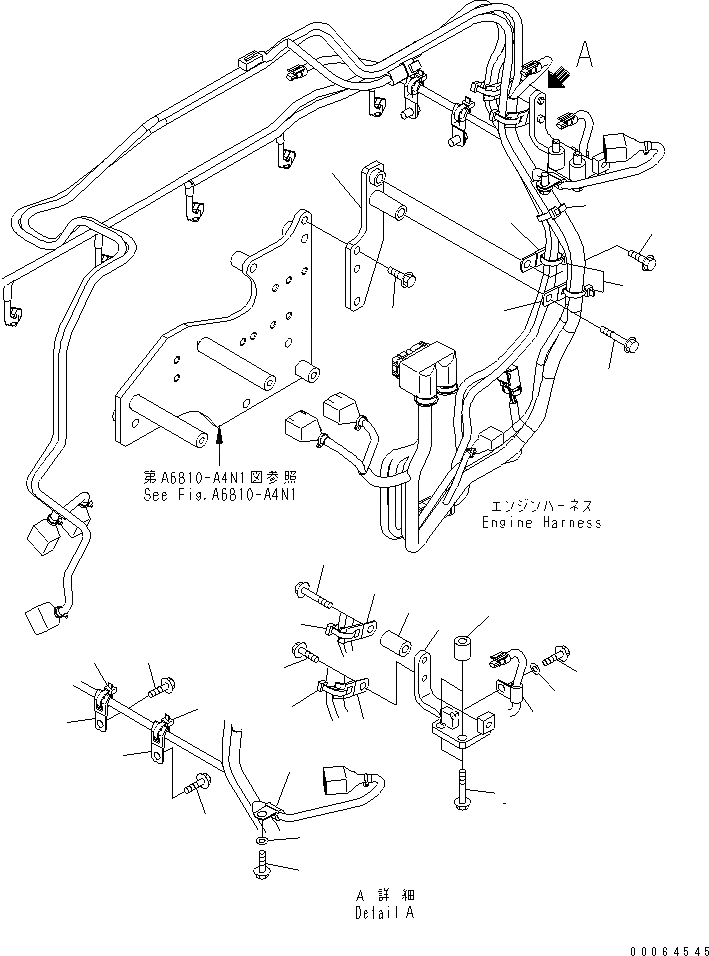 A

第A6810-A4N1図参照
See Fig.A6810-A4N1

エンジンハーネス
Engine Harness

A 詳細
Detail A

00064545